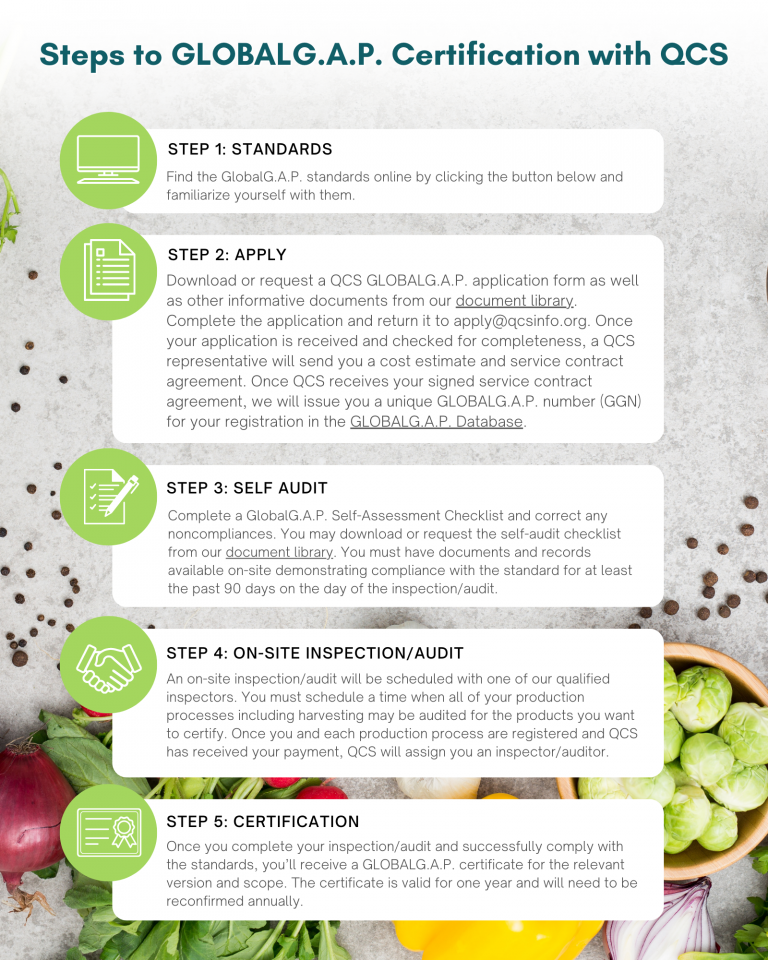 Steps to GLOBALG.A.P. Certification with QCS

STEP 1: STANDARDS

Find the GlobalG.A.P. standards online by clicking the button below and familiarize yourself with them.

STEP 2: APPLY

Download or request a QCS GLOBALG.A.P. application form as well as other informative documents from our document library. Complete the application and return it to apply@qcsinfo.org. Once your application is received and checked for completeness, a QCS representative will send you a cost estimate and service contract agreement. Once QCS receives your signed service contract agreement, we will issue you a unique GLOBALG.A.P. number (GGN) for your registration in the GLOBALG.A.P. Database.

STEP 3: SELF AUDIT

Complete a GlobalG.A.P. Self-Assessment Checklist and correct any noncompliances. You may download or request the self-audit checklist from our document library. You must have documents and records available on-site demonstrating compliance with the standard for at least the past 90 days on the day of the inspection/audit.

STEP 4: ON-SITE INSPECTION/AUDIT

An on-site inspection/audit will be scheduled with one of our qualified inspectors. You must schedule a time when all of your production processes including harvesting may be audited for the products you want to certify. Once you and each production process are registered and QCS has received your payment, QCS will assign you an inspector/auditor.

STEP 5: CERTIFICATION

Once you complete your inspection/audit and successfully comply with the standards, you'll receive a GLOBALG.A.P. certificate for the relevant version and scope. The certificate is valid for one year and will need to be reconfirmed annually.