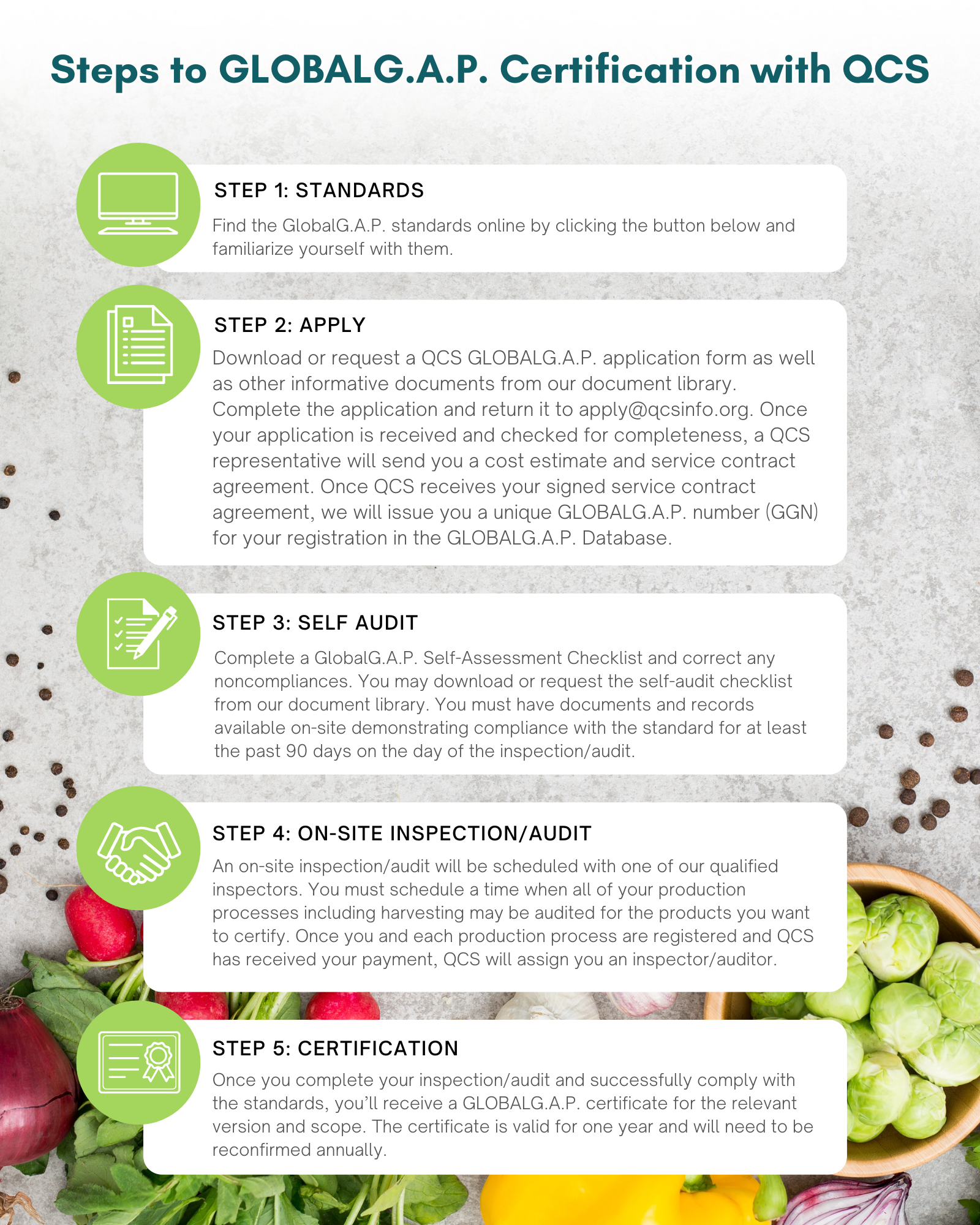 Steps to GLOBALG.A.P. Certification with QCS

STEP 1: STANDARDS

Find the GlobalG.A.P. standards online by clicking the button below and familiarize yourself with them.

STEP 2: APPLY

Download or request a QCS GLOBALG.A.P. application form as well as other informative documents from our document library. Complete the application and return it to apply@qcsinfo.org. Once your application is received and checked for completeness, a QCS representative will send you a cost estimate and service contract agreement. Once QCS receives your signed service contract agreement, we will issue you a unique GLOBALG.A.P. number (GGN) for your registration in the GLOBALG.A.P. Database.

STEP 3: SELF AUDIT

Complete a GlobalG.A.P. Self-Assessment Checklist and correct any noncompliances. You may download or request the self-audit checklist from our document library. You must have documents and records available on-site demonstrating compliance with the standard for at least the past 90 days on the day of the inspection/audit.

STEP 4: ON-SITE INSPECTION/AUDIT

An on-site inspection/audit will be scheduled with one of our qualified inspectors. You must schedule a time when all of your production processes including harvesting may be audited for the products you want to certify. Once you and each production process are registered and QCS has received your payment, QCS will assign you an inspector/auditor.

STEP 5: CERTIFICATION

Once you complete your inspection/audit and successfully comply with the standards, you'll receive a GLOBALG.A.P. certificate for the relevant version and scope. The certificate is valid for one year and will need to be reconfirmed annually.