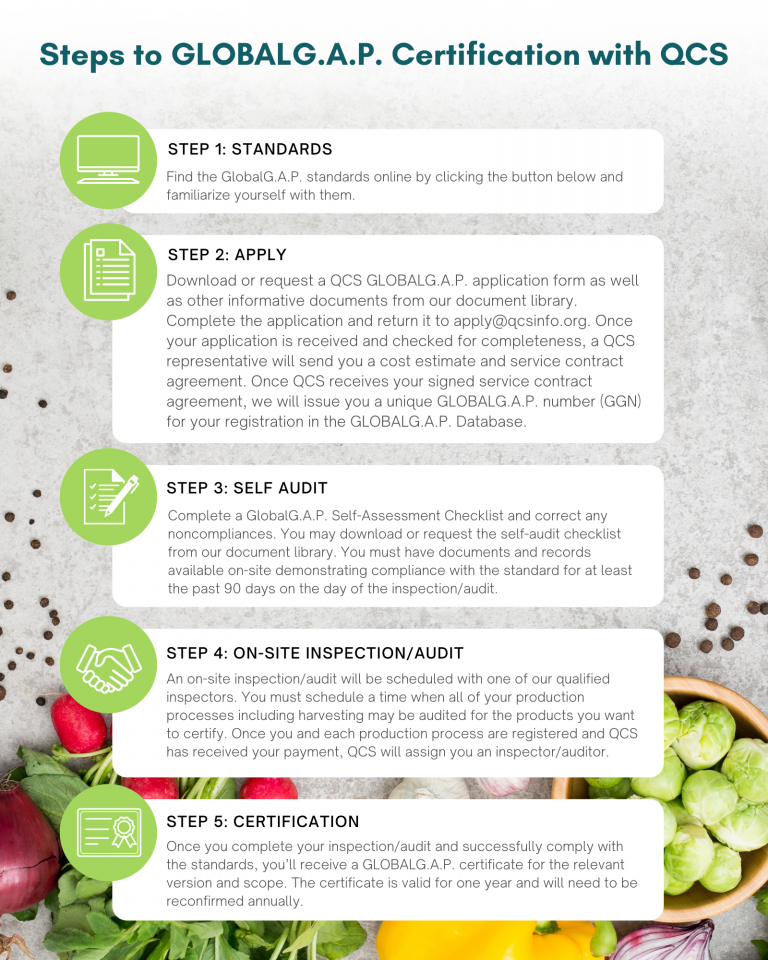 Steps to GLOBALG.A.P. Certification with QCS

STEP 1: STANDARDS

Find the GlobalG.A.P. standards online by clicking the button below and familiarize yourself with them.

STEP 2: APPLY

Download or request a QCS GLOBALG.A.P. application form as well as other informative documents from our document library. Complete the application and return it to apply@qcsinfo.org. Once your application is received and checked for completeness, a QCS representative will send you a cost estimate and service contract agreement. Once QCS receives your signed service contract agreement, we will issue you a unique GLOBALG.A.P. number (GGN) for your registration in the GLOBALG.A.P. Database.

STEP 3: SELF AUDIT

Complete a GlobalG.A.P. Self-Assessment Checklist and correct any noncompliances. You may download or request the self-audit checklist from our document library. You must have documents and records available on-site demonstrating compliance with the standard for at least the past 90 days on the day of the inspection/audit.

STEP 4: ON-SITE INSPECTION/AUDIT

An on-site inspection/audit will be scheduled with one of our qualified inspectors. You must schedule a time when all of your production processes including harvesting may be audited for the products you want to certify. Once you and each production process are registered and QCS has received your payment, QCS will assign you an inspector/auditor.

STEP 5: CERTIFICATION

Once you complete your inspection/audit and successfully comply with the standards, you'll receive a GLOBALG.A.P. certificate for the relevant version and scope. The certificate is valid for one year and will need to be reconfirmed annually.